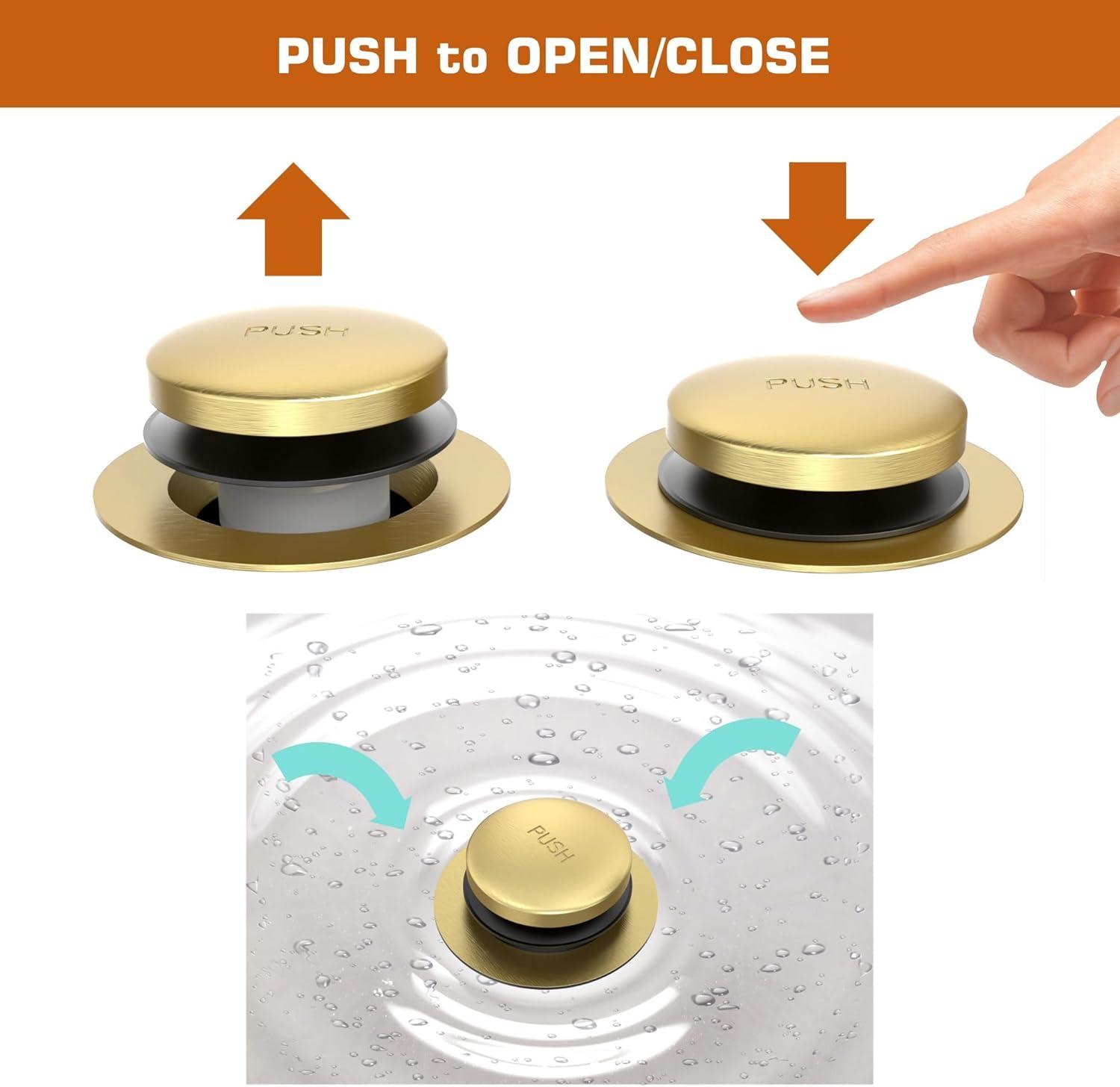 PUSH to OPEN/CLOSE

PUSH

PUSH

PUSH