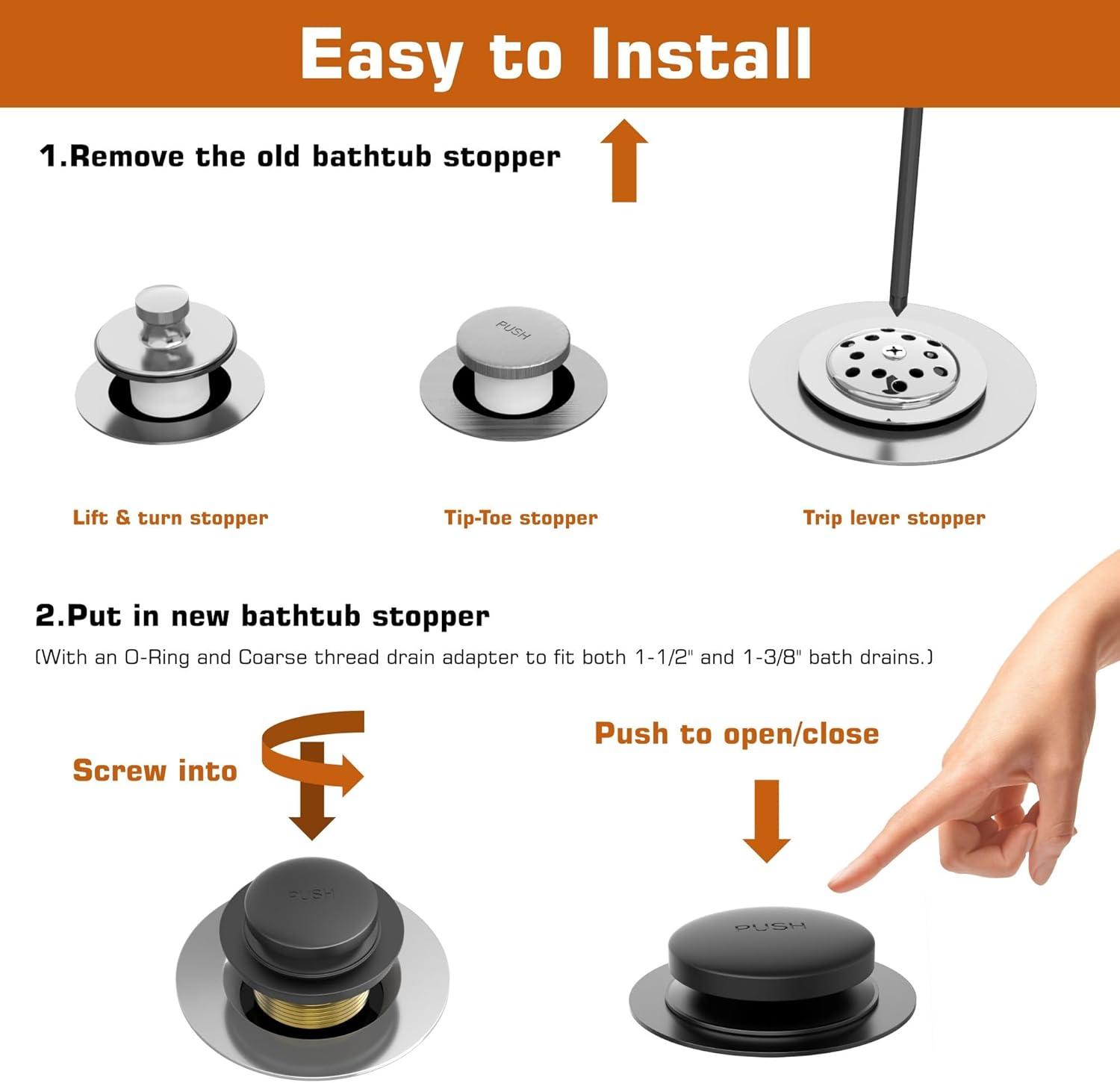 Easy to Install

1.Remove the old bathtub stopper

PUSH

Lift & turn stopper

Tip-Toe stopper

Trip lever stopper

2.Put in new bathtub stopper

(With an O-Ring and Coarse thread drain adapter to fit both 1-1/2" and 1-3/8" bath drains.)

Screw into

PUSH

Push to open/close

PUSH