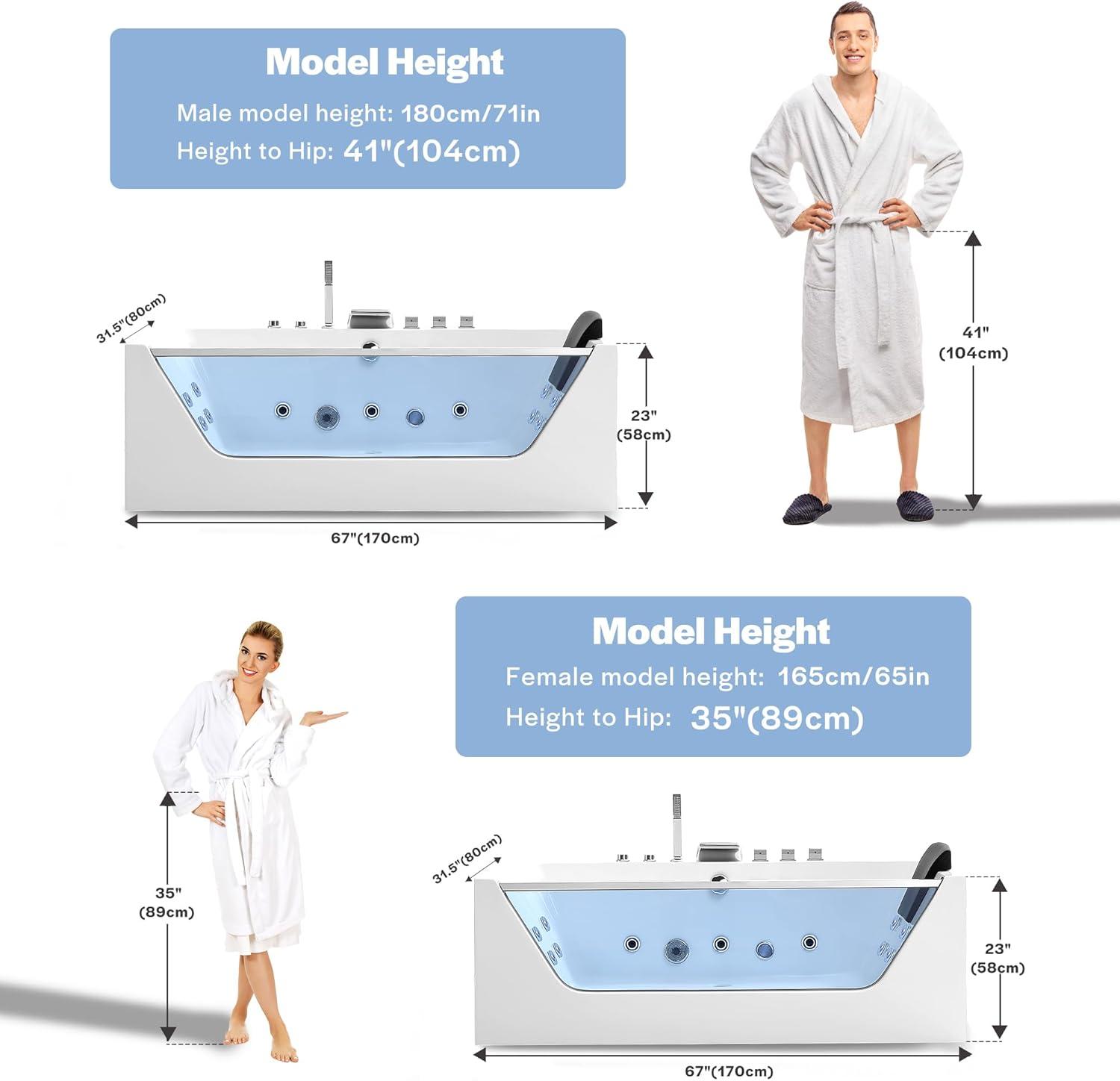 Model Height
Male model height: 180cm/71in
Height to Hip: 41"(104cm)

31.5"(80cm)

23"
(58cm)

67"(170cm)

41"
(104cm)

Model Height
Female model height: 165cm/65in
Height to Hip: 35"(89cm)

35"
(89cm)

31.5"(80cm)

23"
(58cm)

67"(170cm)