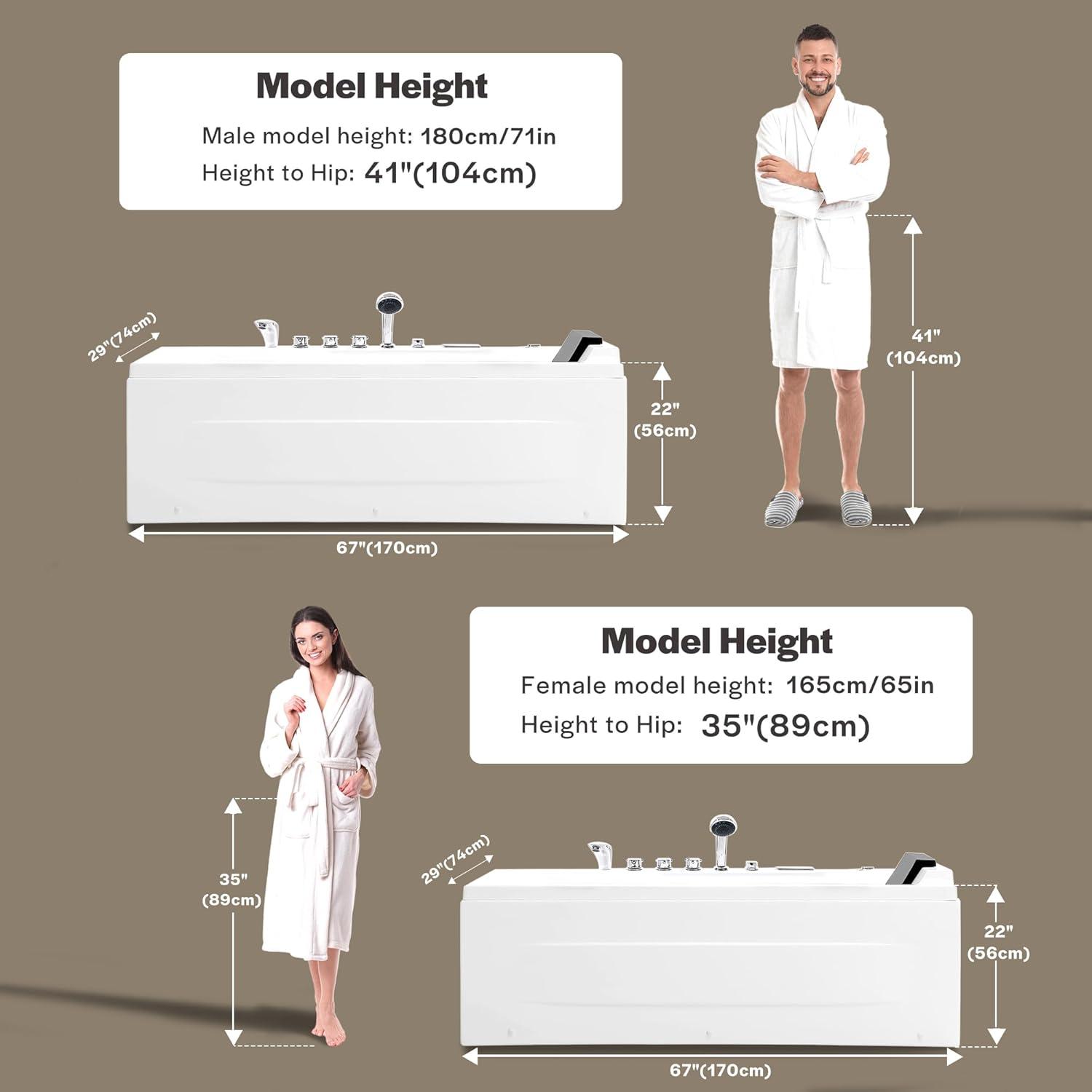 Model Height

Male model height: 180cm/71in

Height to Hip: 41"(104cm)

29"(74cm)

22" (56cm)

67"(170cm)

41" (104cm)

Model Height

Female model height: 165cm/65in

Height to Hip: 35"(89cm)

35" (89cm)

29"(74cm)

22" (56cm)

67"(170cm)