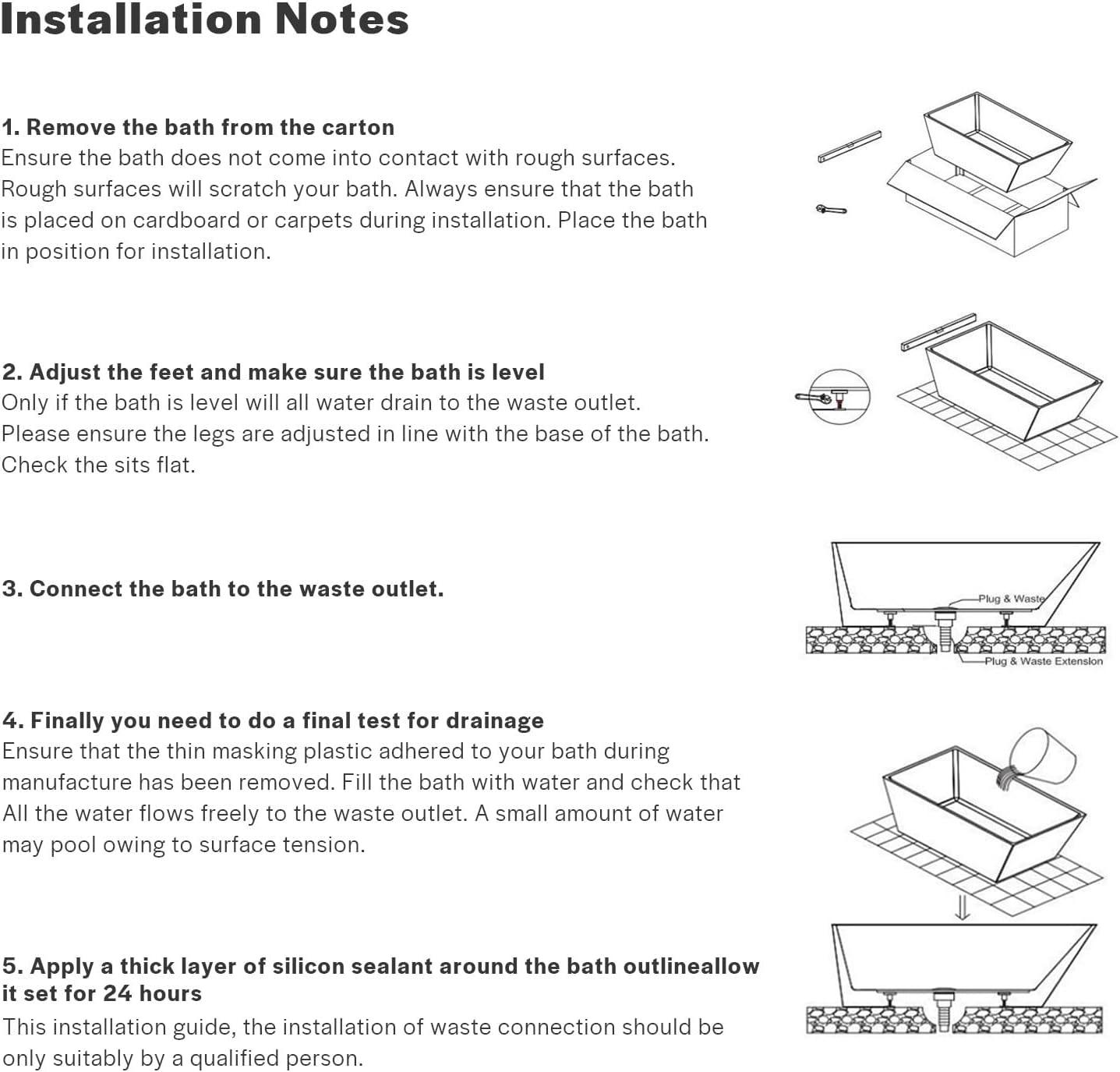 Installation Notes

1. Remove the bath from the carton
Ensure the bath does not come into contact with rough surfaces. Rough surfaces will scratch your bath. Always ensure that the bath is placed on cardboard or carpets during installation. Place the bath in position for installation.

2. Adjust the feet and make sure the bath is level
Only if the bath is level will all water drain to the waste outlet. Please ensure the legs are adjusted in line with the base of the bath. Check the sits flat.

3. Connect the bath to the waste outlet.

Plug & Waste

Plug & Waste Extension

4. Finally you need to do a final test for drainage
Ensure that the thin masking plastic adhered to your bath during manufacture has been removed. Fill the bath with water and check that All the water flows freely to the waste outlet. A small amount of water may pool owing to surface tension.

5. Apply a thick layer of silicon sealant around the bath outlineallow it set for 24 hours
This installation guide, the installation of waste connection should be only suitably by a qualified person.