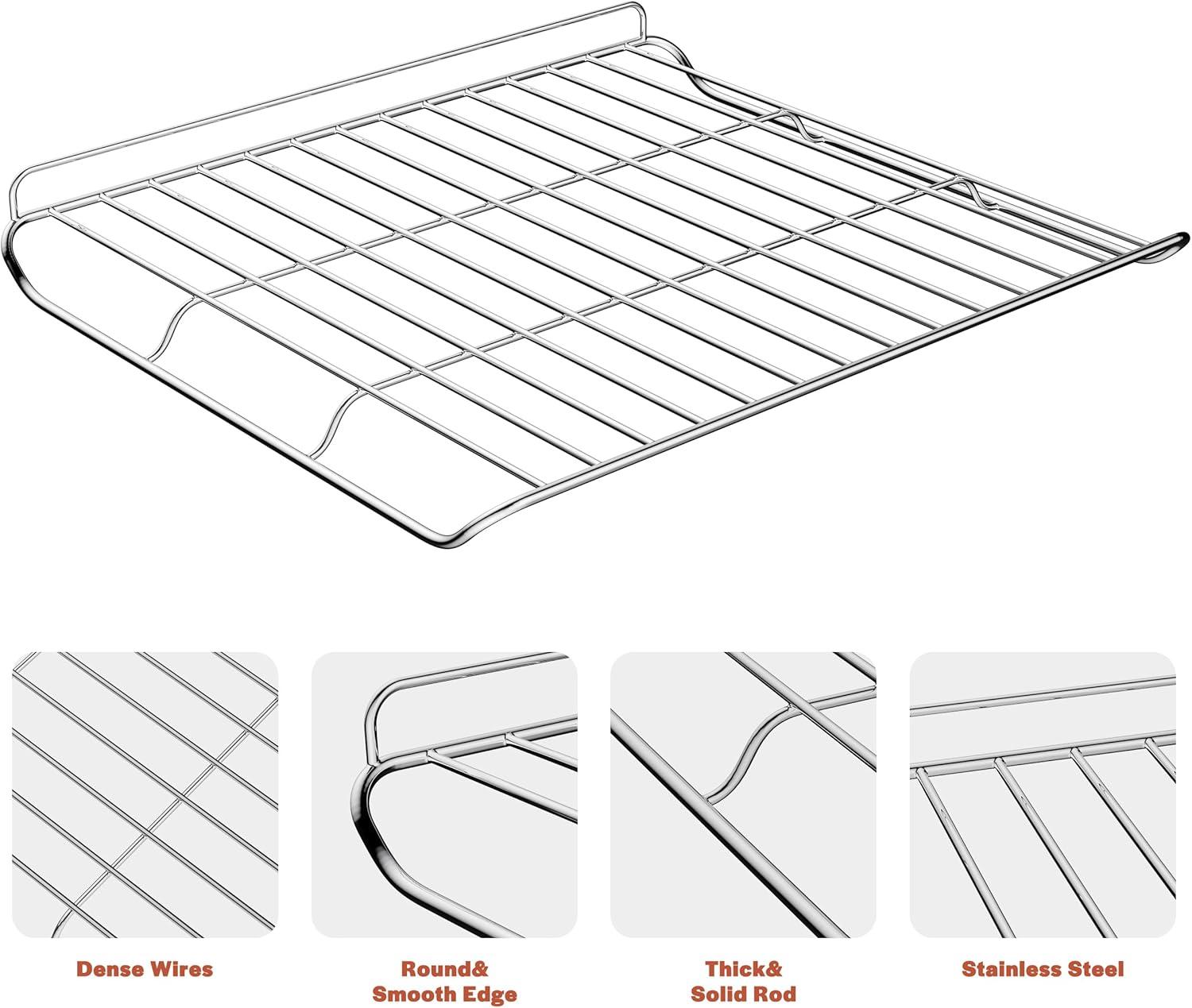 Dense Wires

Round&
Smooth Edge

Thick&
Solid Rod

Stainless Steel