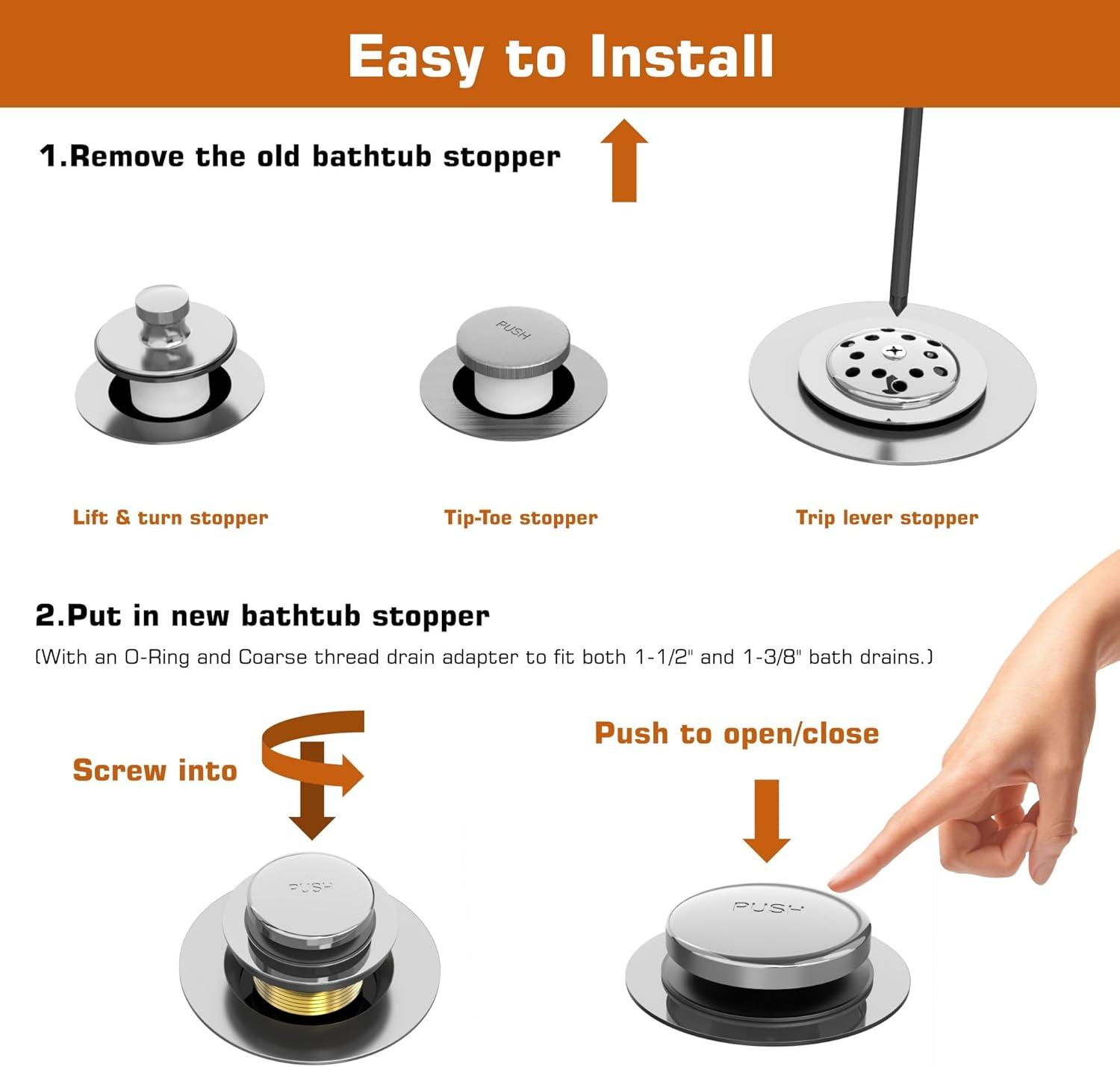 Easy to Install

1.Remove the old bathtub stopper

PUSH

Lift & turn stopper

Tip-Toe stopper

Trip lever stopper

2.Put in new bathtub stopper

(With an O-Ring and Coarse thread drain adapter to fit both 1-1/2" and 1-3/8" bath drains.)

Screw into

Push to open/close

PUSH

PUSH