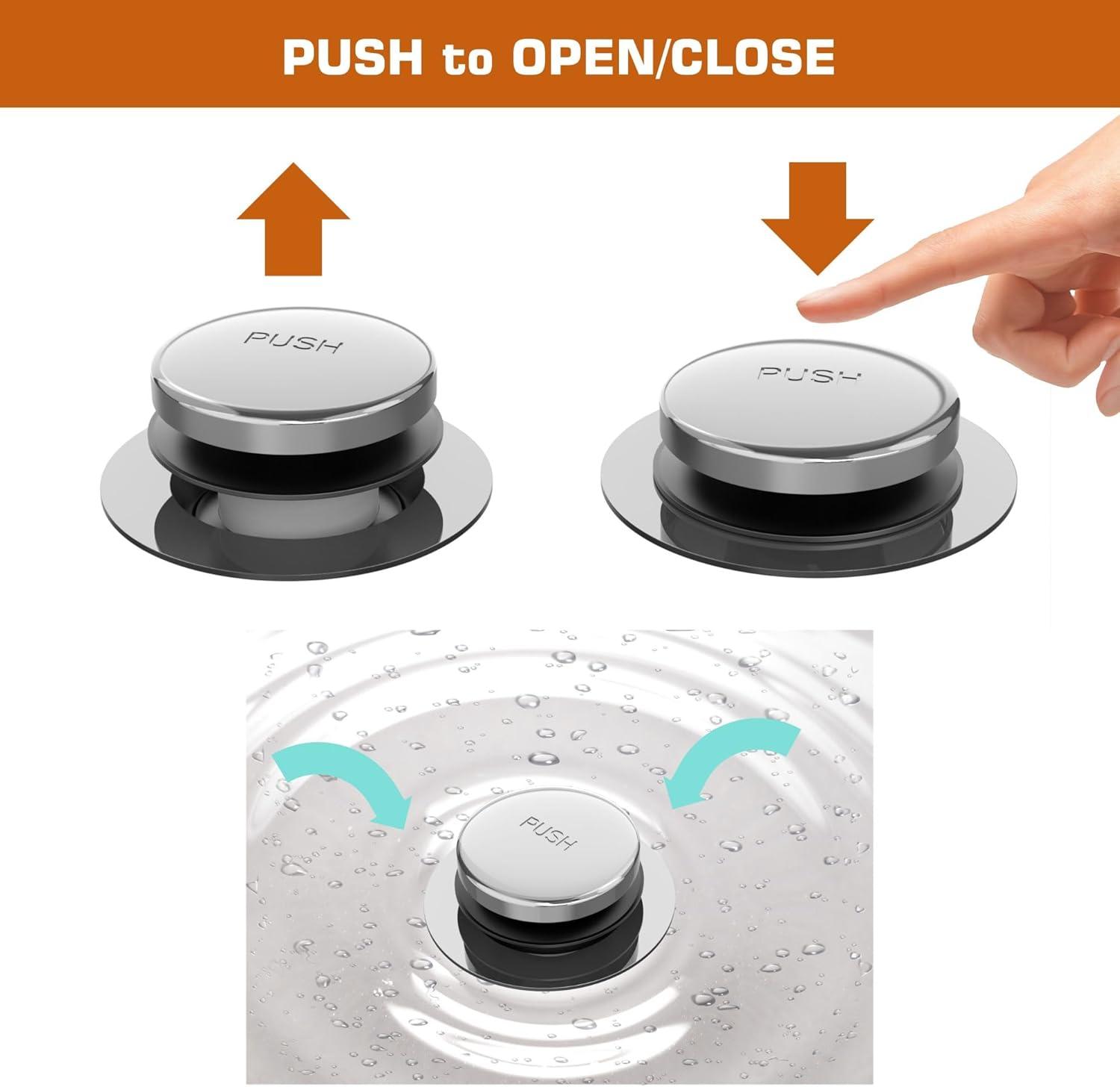 PUSH to OPEN/CLOSE

PUSH

PUSH

PUSH