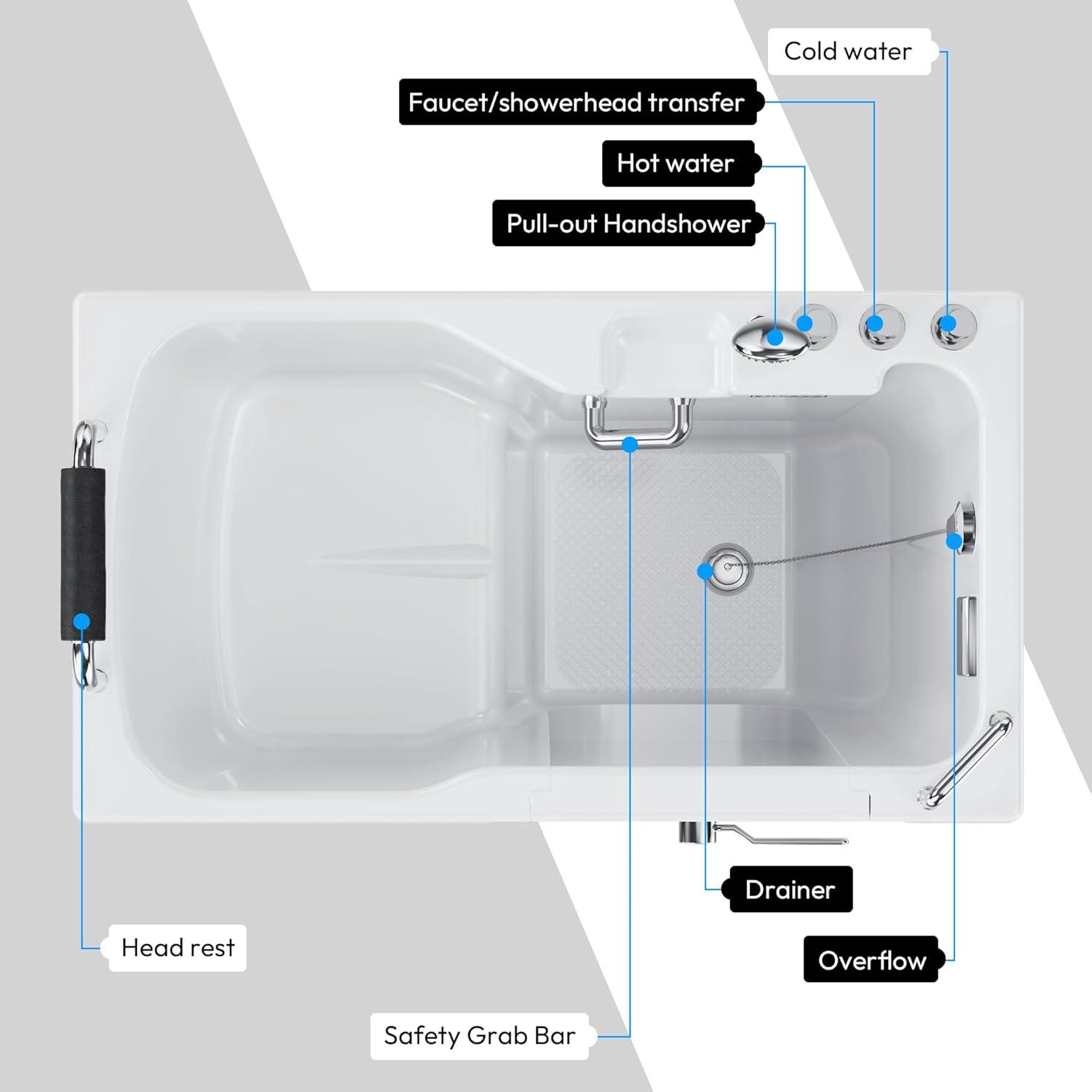 Cold water

Faucet/showerhead transfer

Hot water

Pull-out Handshower

Drainer

Head rest

Overflow

Safety Grab Bar