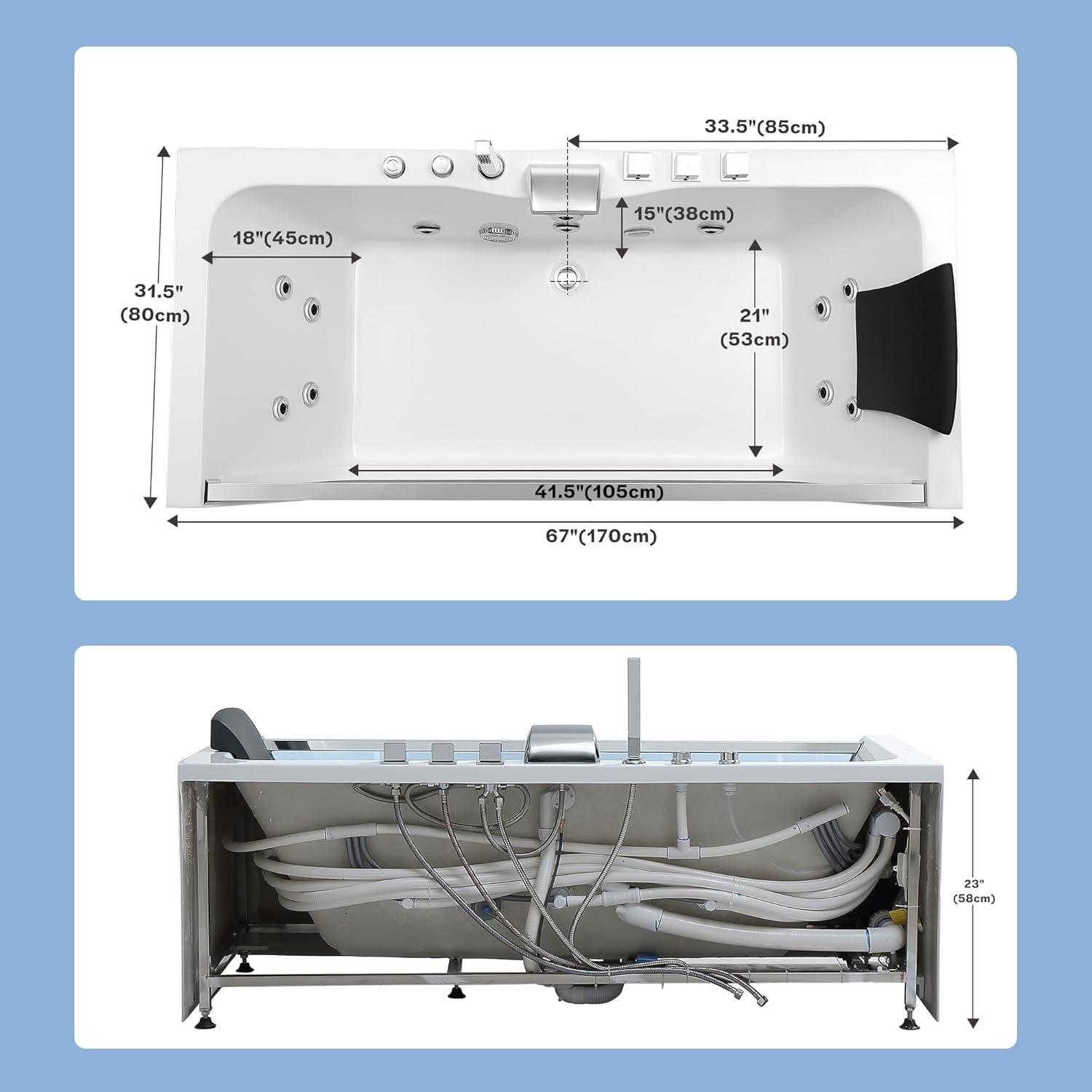 33.5"(85cm)

15"(38cm)

18"(45cm)

31.5"
(80cm)

21"
(53cm)

41.5"(105cm)

67"(170cm)

23"
(58cm)