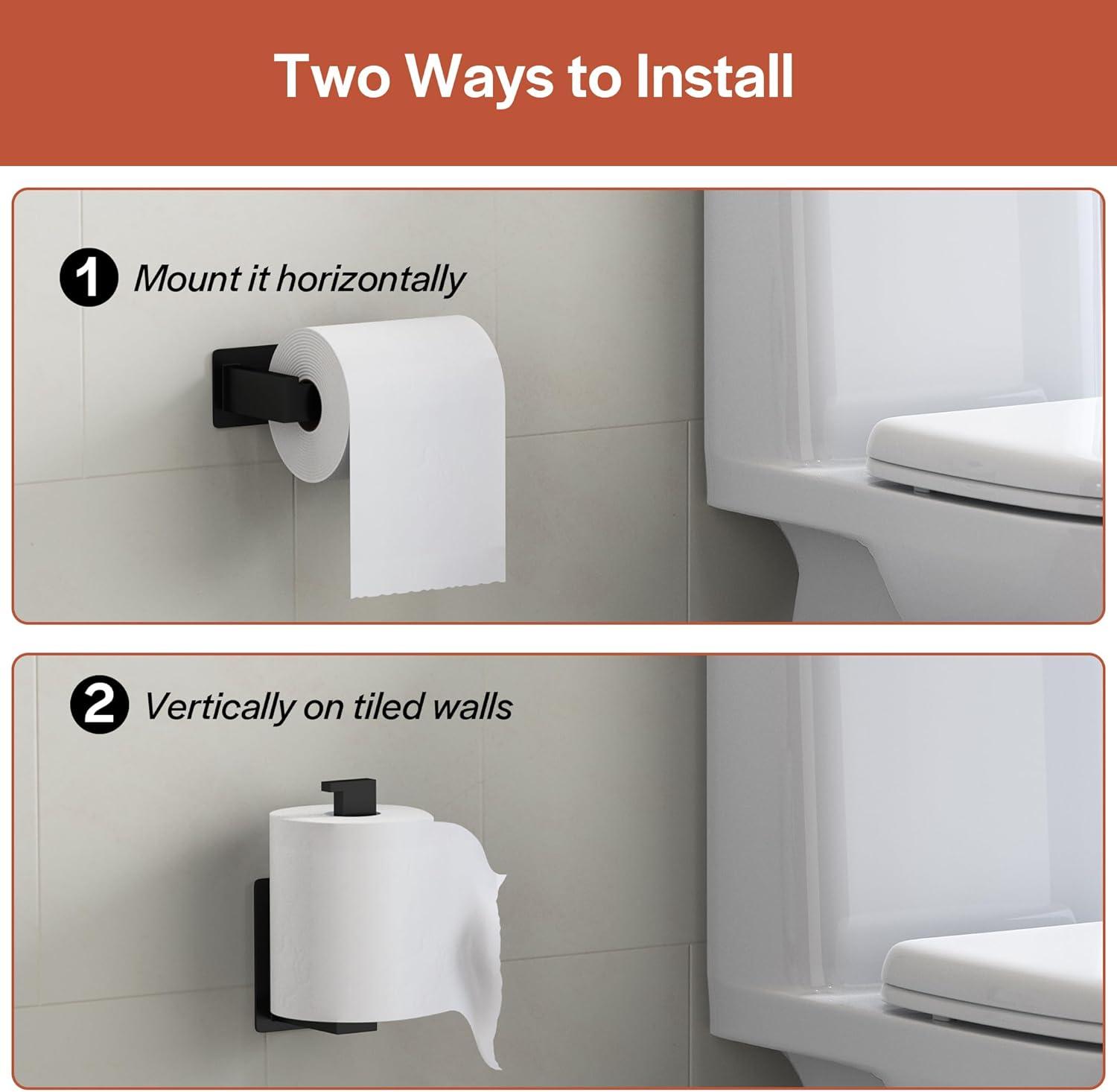 Two Ways to Install

1 Mount it horizontally

2 Vertically on tiled walls