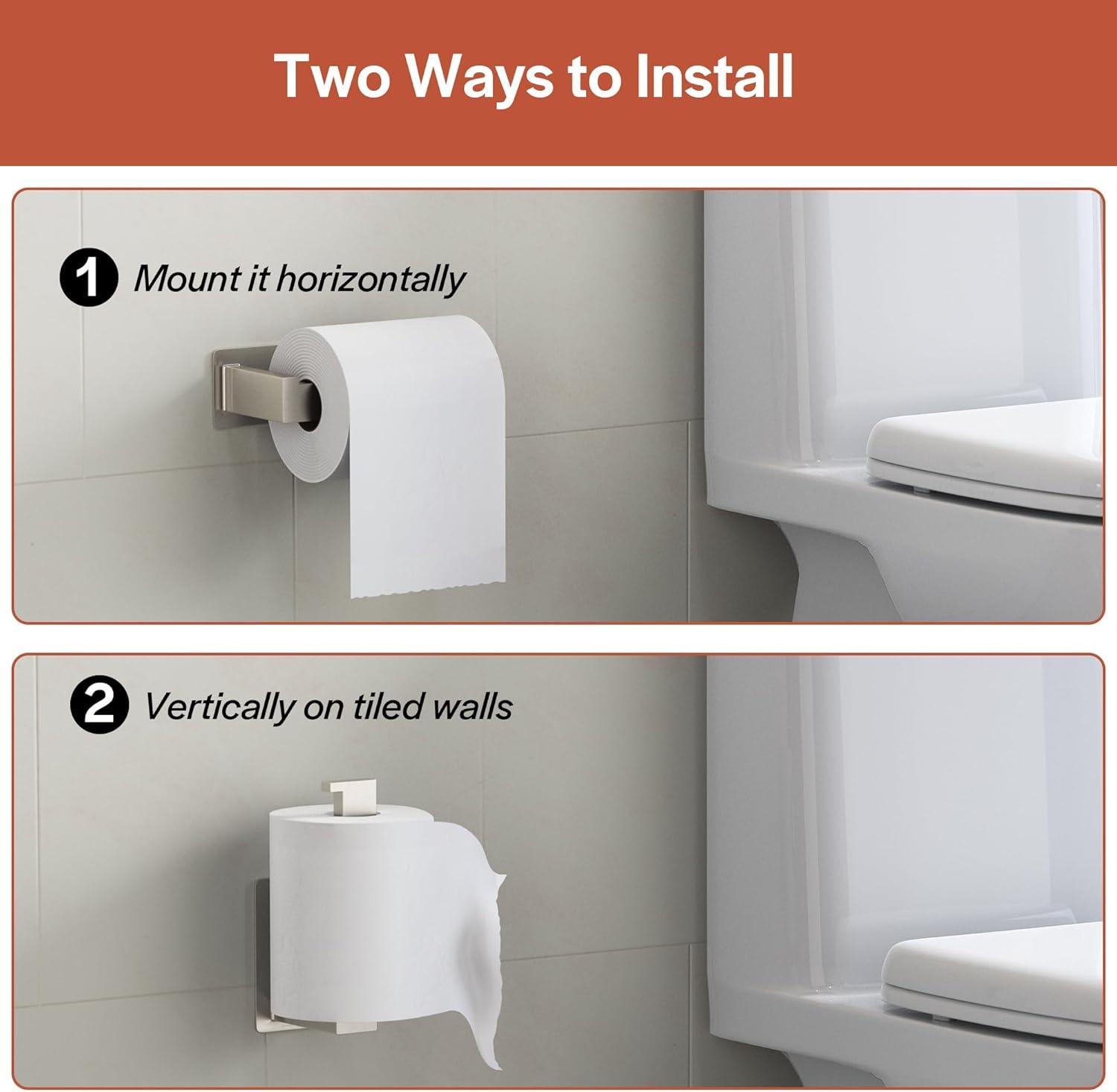 Two Ways to Install

1 Mount it horizontally

2 Vertically on tiled walls