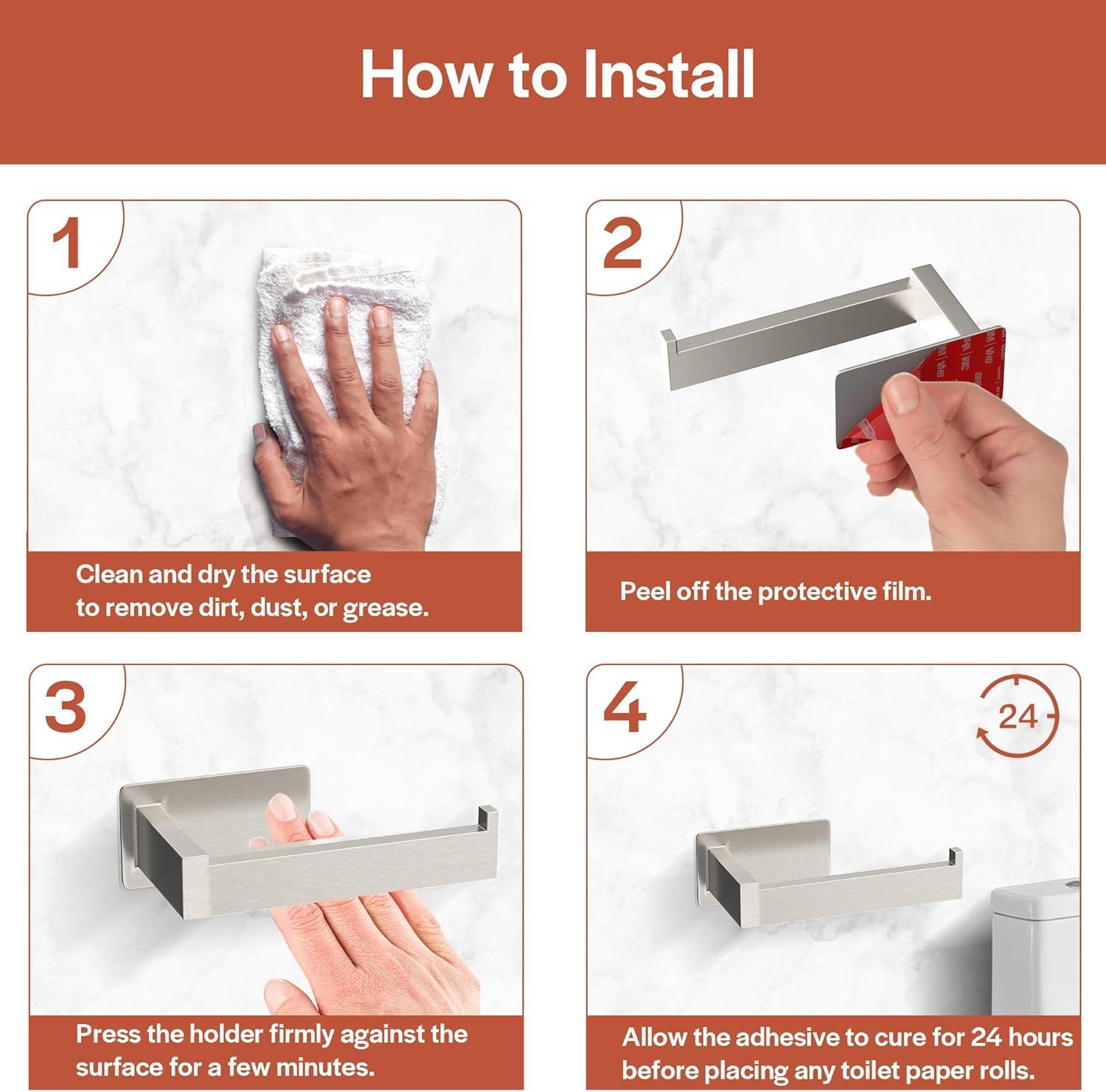 How to Install

1

Clean and dry the surface to remove dirt, dust, or grease.

2

Peel off the protective film.

3

Press the holder firmly against the surface for a few minutes.

4

24

Allow the adhesive to cure for 24 hours before placing any toilet paper rolls.